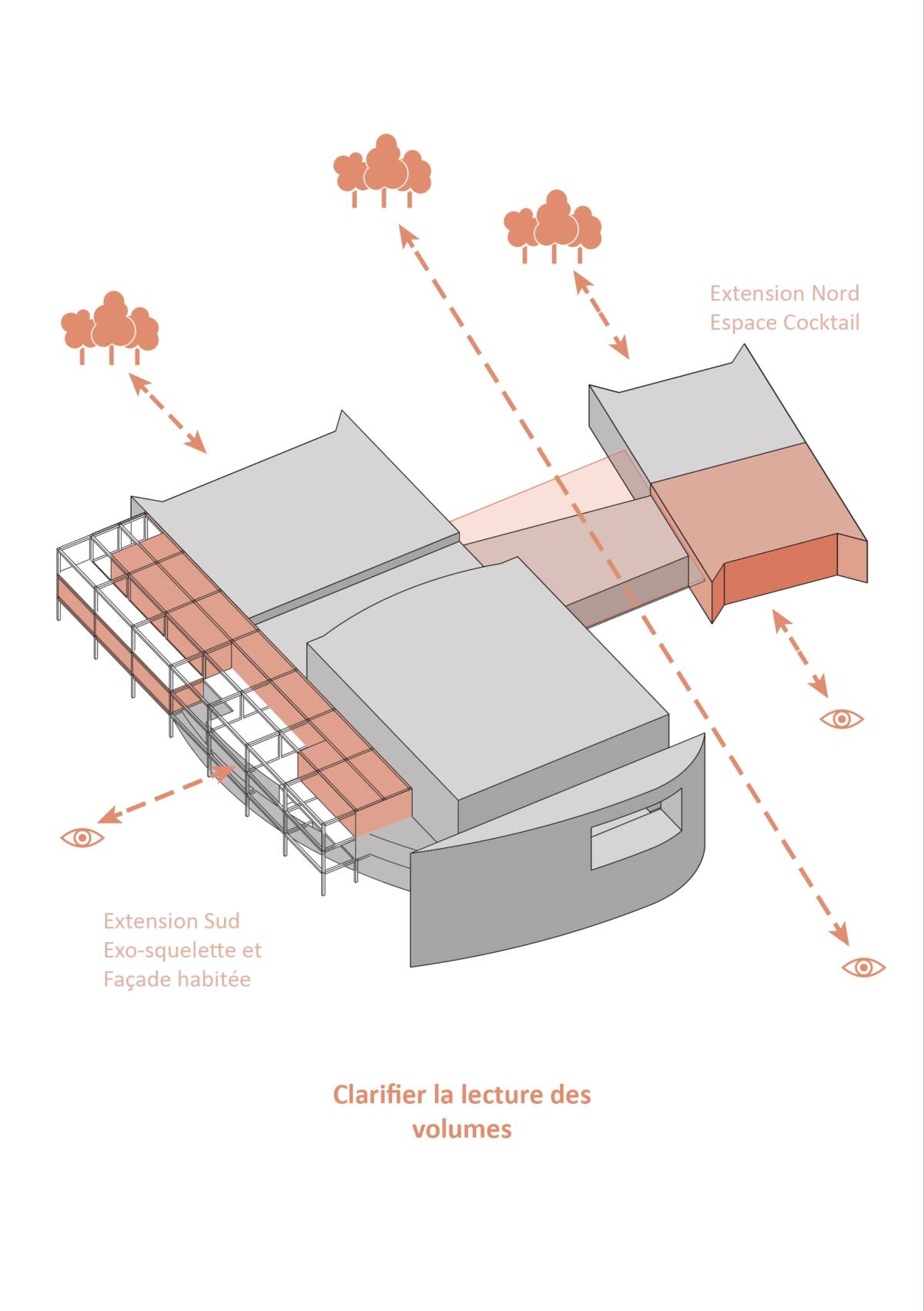 Extension Nord
Espace Cocktail

Extension Sud
Exo-squelette et
Façade habitée

Clarifier la lecture des volumes